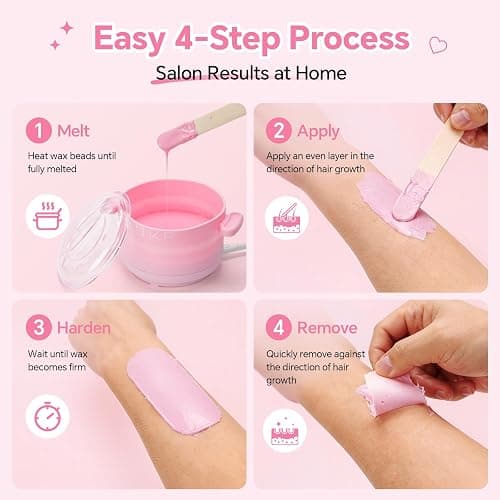 Easy 4-Step Process

Salon Results at Home

1 Melt

Heat wax beads until fully melted

2 Apply

Apply an even layer in the direction of hair growth

3 Harden

Wait until wax becomes firm

4 Remove

Quickly remove against the direction of hair growth