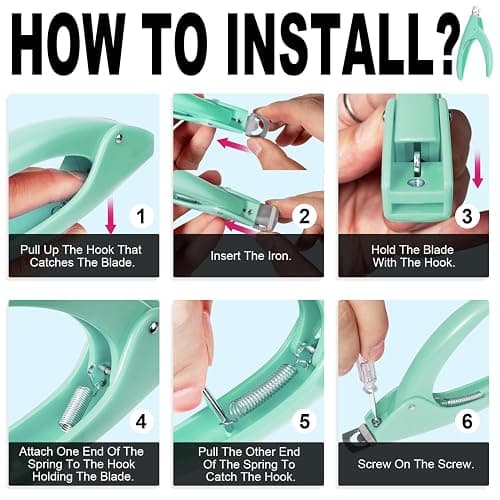 HOW TO INSTALL?

1
Pull Up The Hook That Catches The Blade.

2
Insert The Iron.

3
Hold The Blade With The Hook.

4
Attach One End Of The Spring To The Hook Holding The Blade.

5
Pull The Other End Of The Spring To Catch The Hook.

6
Screw On The Screw.