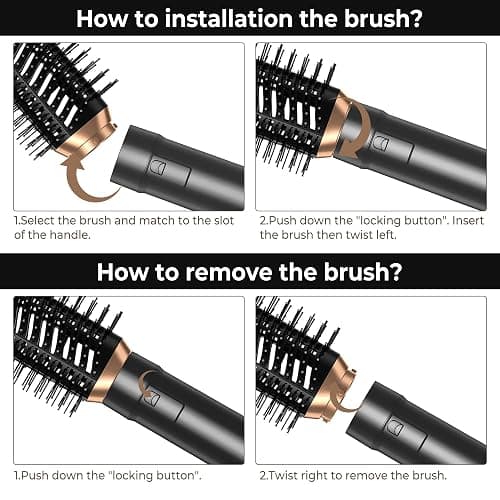 How to installation the brush?

1.Select the brush and match to the slot of the handle.

2.Push down the "locking button". Insert the brush then twist left.

How to remove the brush?

1.Push down the "locking button".

2.Twist right to remove the brush.