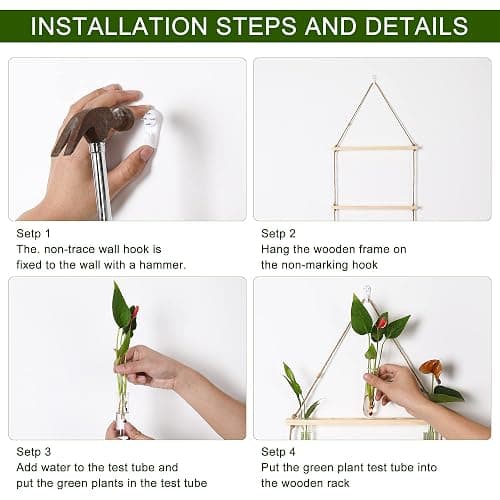 INSTALLATION STEPS AND DETAILS

Setp 1
The. non-trace wall hook is fixed to the wall with a hammer.

Setp 2
Hang the wooden frame on the non-marking hook

Setp 3
Add water to the test tube and put the green plants in the test tube

Setp 4
Put the green plant test tube into the wooden rack