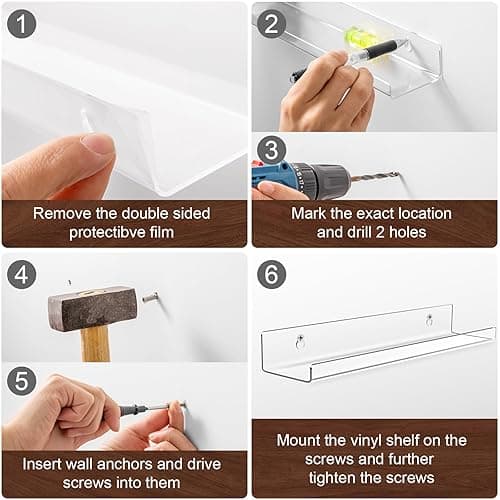 1

Remove the double sided protectibve film

2

3

Mark the exact location and drill 2 holes

4

5

Insert wall anchors and drive screws into them

6

Mount the vinyl shelf on the screws and further tighten the screws