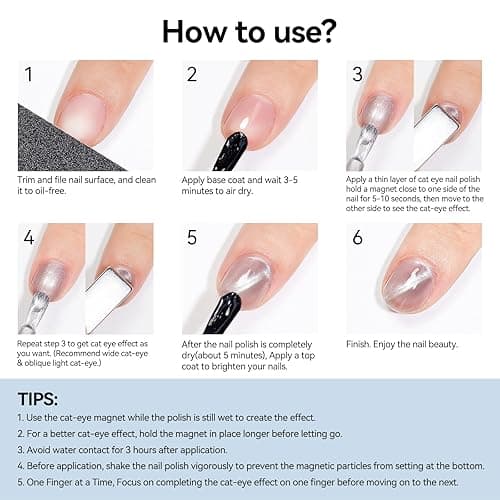 How to use?

1

Trim and file nail surface, and clean it to oil-free.

2

Apply base coat and wait 3-5 minutes to air dry.

3

Apply a thin layer of cat eye nail polish hold a magnet close to one side of the nail for 5-10 seconds, then move to the other side to see the cat-eye effect.

4

Repeat step 3 to get cat eye effect as you want. (Recommend wide cat-eye & oblique light cat-eye.)

5

After the nail polish is completely dry(about 5 minutes), Apply a top coat to brighten your nails.

6

Finish. Enjoy the nail beauty.

TIPS:

1. Use the cat-eye magnet while the polish is still wet to create the effect.

2. For a better cat-eye effect, hold the magnet in place longer before letting go.

3. Avoid water contact for 3 hours after application.

4. Before application, shake the nail polish vigorously to prevent the magnetic particles from setting at the bottom.

5. One Finger at a Time, Focus on completing the cat-eye effect on one finger before moving on to the next.