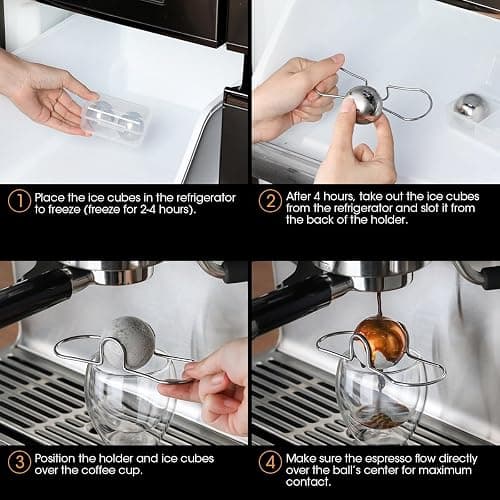 1 Place the ice cubes in the refrigerator to freeze (freeze for 2-4 hours).

2 After 4 hours, take out the ice cubes from the refrigerator and slot it from the back of the holder.

3 Position the holder and ice cubes over the coffee cup.

4 Make sure the espresso flow directly over the ball's center for maximum contact.