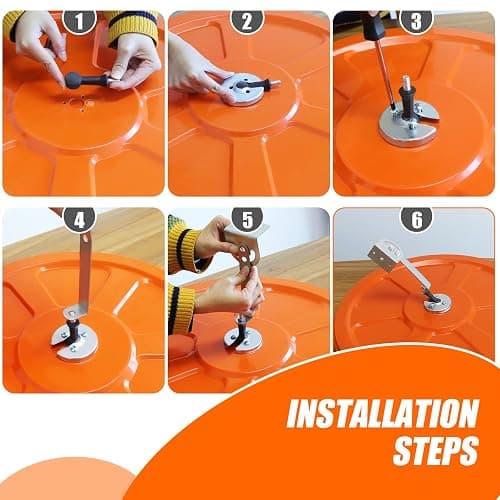 1
2
3
4
5
6

INSTALLATION
STEPS