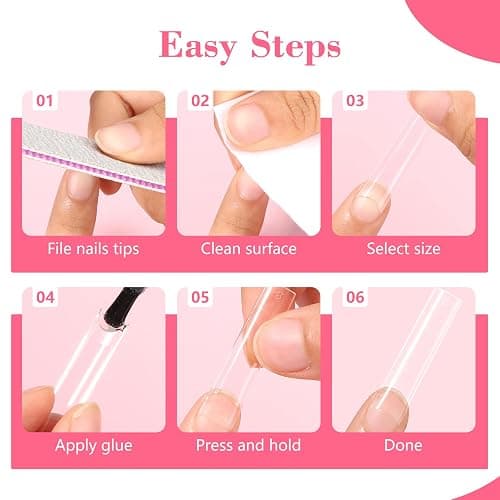 Easy Steps

01
File nails tips

02
Clean surface

03
Select size

04
Apply glue

05
Press and hold

06
Done