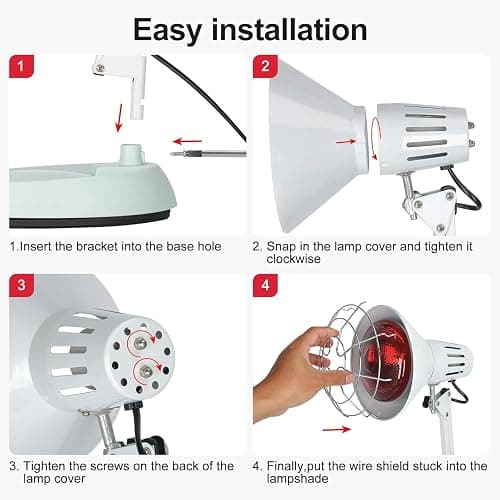 Easy installation

1

1.Insert the bracket into the base hole

2

2. Snap in the lamp cover and tighten it clockwise

3

3. Tighten the screws on the back of the lamp cover

4

4. Finally,put the wire shield stuck into the lampshade