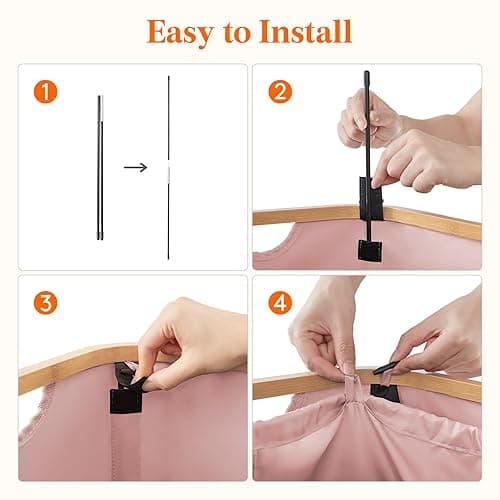 Easy to Install

1

2

3

4