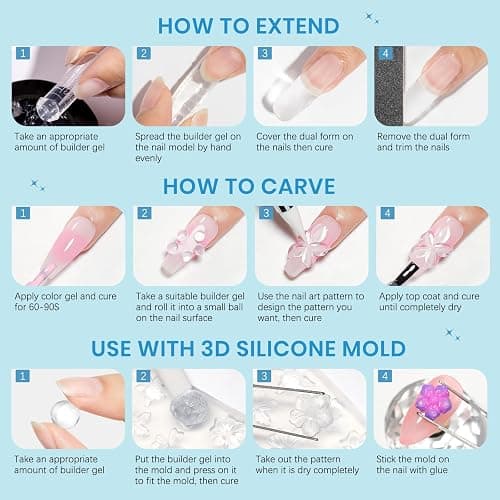 HOW TO EXTEND

1
Take an appropriate amount of builder gel

2
Spread the builder gel on the nail model by hand evenly

3
Cover the dual form on the nails then cure

4
Remove the dual form and trim the nails

HOW TO CARVE

1
Apply color gel and cure for 60-90S

2
Take a suitable builder gel and roll it into a small ball on the nail surface

3
Use the nail art pattern to design the pattern you want, then cure

4
Apply top coat and cure until completely dry

USE WITH 3D SILICONE MOLD

1
Take an appropriate amount of builder gel

2
Put the builder gel into the mold and press on it to fit the mold, then cure

3
Take out the pattern when it is dry completely

4
Stick the mold on the nail with glue