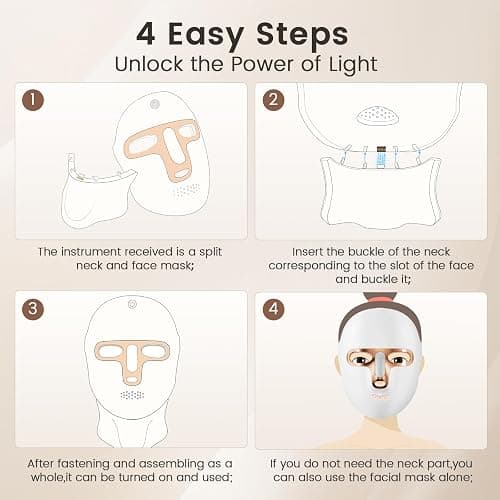 4 Easy Steps
Unlock the Power of Light

1

The instrument received is a split neck and face mask;

2

Insert the buckle of the neck corresponding to the slot of the face and buckle it;

3

After fastening and assembling as a whole,it can be turned on and used;

4

If you do not need the neck part,you can also use the facial mask alone;