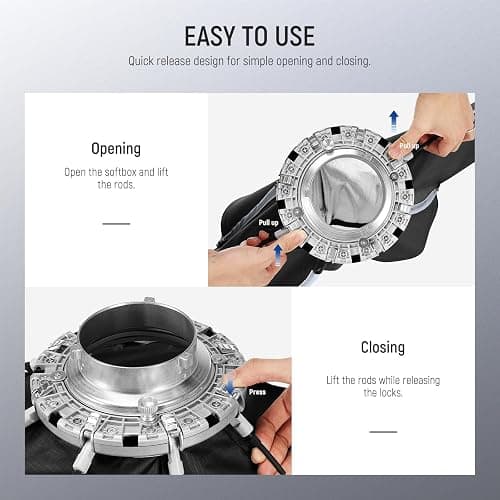 EASY TO USE

Quick release design for simple opening and closing.

Opening

Open the softbox and lift the rods.

Pull up

Pull up

Press

Closing

Lift the rods while releasing the locks.