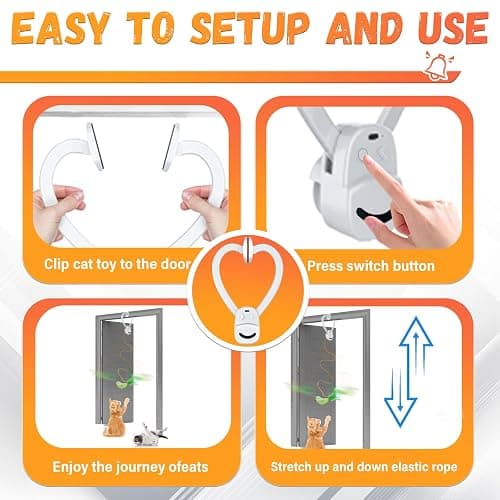 EASY TO SETUP AND USE

Clip cat toy to the door

Press switch button

Enjoy the journey ofeats

Stretch up and down elastic rope