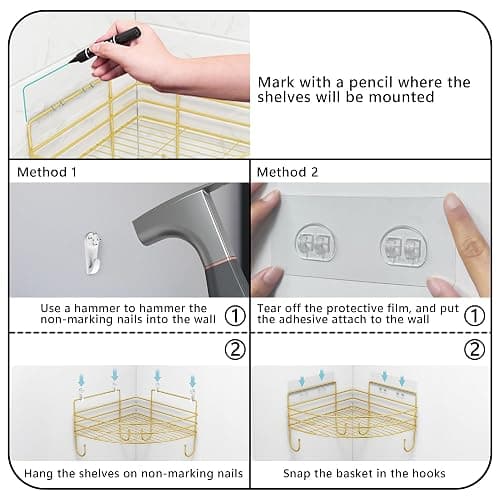 Mark with a pencil where the shelves will be mounted

Method 1

Use a hammer to hammer the non-marking nails into the wall ①

②

Hang the shelves on non-marking nails

Method 2

Tear off the protective film, and put the adhesive attach to the wall ①

②

Snap the basket in the hooks