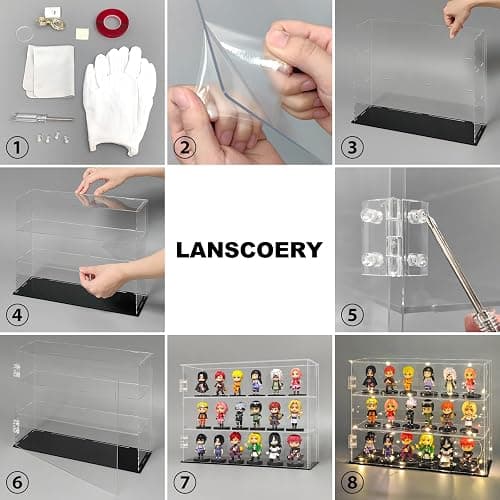 ①
②
③
④
LANSCOERY
⑤
⑥
⑦
⑧