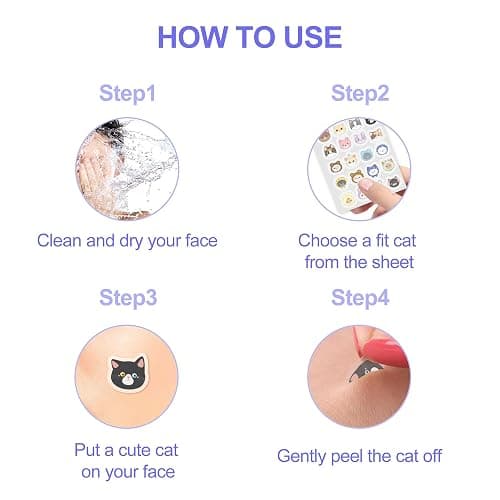 HOW TO USE

Step1

Clean and dry your face

Step2

Choose a fit cat from the sheet

Step3

Put a cute cat on your face

Step4

Gently peel the cat off