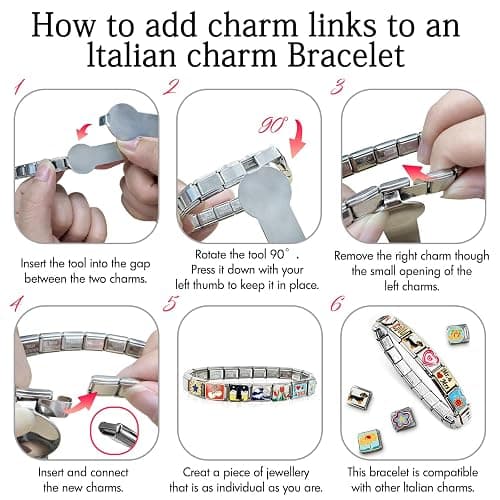 How to add charm links to an Italian charm Bracelet

1

Insert the tool into the gap between the two charms.

2

90°

Rotate the tool 90°. Press it down with your left thumb to keep it in place.

3

Remove the right charm though the small opening of the left charms.

4

Insert and connect the new charms.

5

Creat a piece of jewellery that is as individual as you are.

6

This bracelet is compatible with other Italian charms.