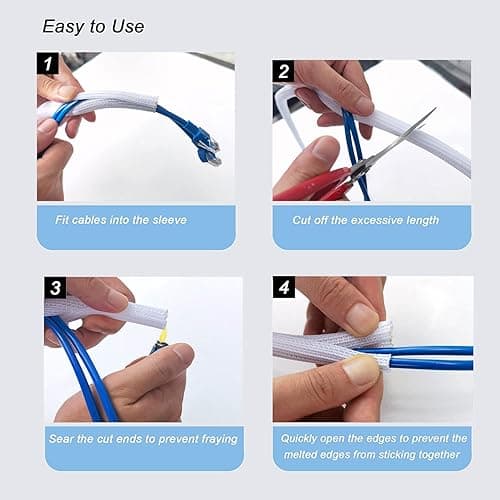 Easy to Use

1

Fit cables into the sleeve

2

Cut off the excessive length

3

Sear the cut ends to prevent fraying

4

Quickly open the edges to prevent the melted edges from sticking together