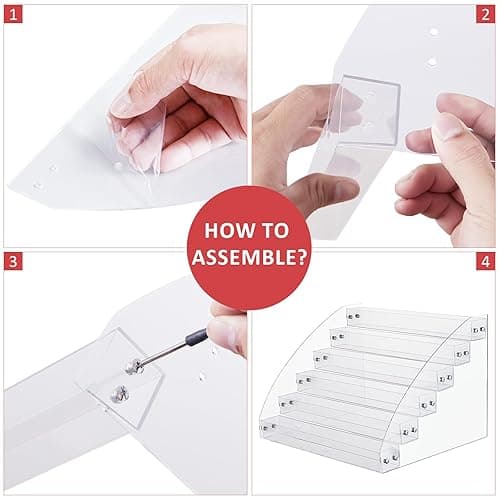 1

2

HOW TO ASSEMBLE?

3

4