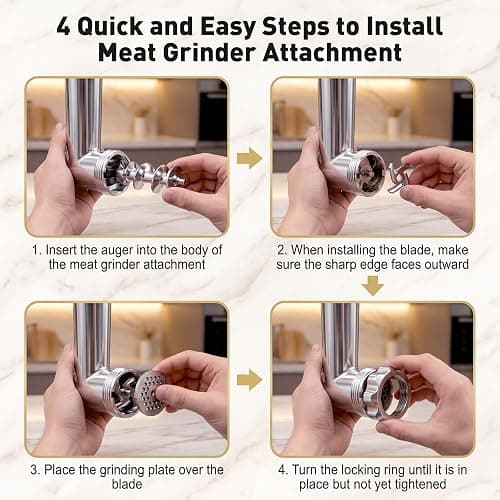 4 Quick and Easy Steps to Install Meat Grinder Attachment

1. Insert the auger into the body of the meat grinder attachment

2. When installing the blade, make sure the sharp edge faces outward

3. Place the grinding plate over the blade

4. Turn the locking ring until it is in place but not yet tightened