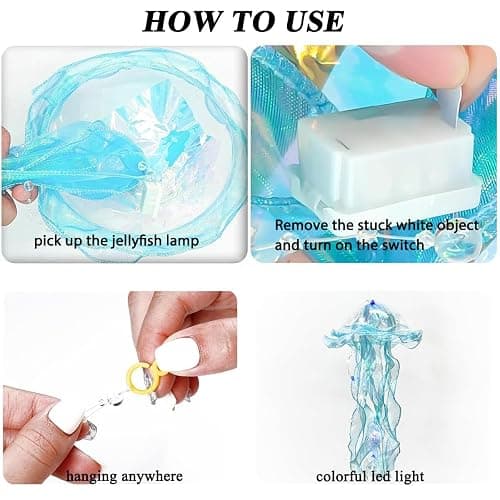 HOW TO USE

pick up the jellyfish lamp

Remove the stuck white object and turn on the switch

hanging anywhere

colorful led light