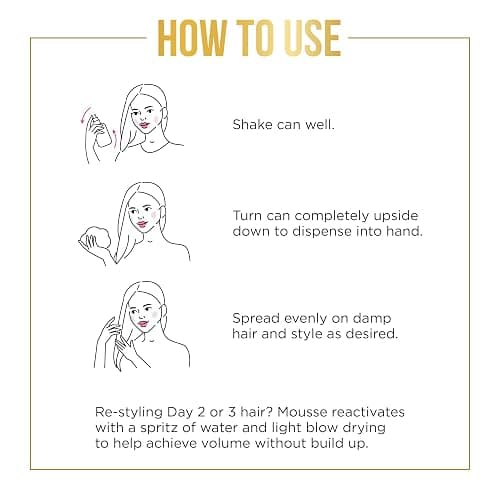 HOW TO USE

Shake can well.

Turn can completely upside down to dispense into hand.

Spread evenly on damp hair and style as desired.

Re-styling Day 2 or 3 hair? Mousse reactivates with a spritz of water and light blow drying to help achieve volume without build up.