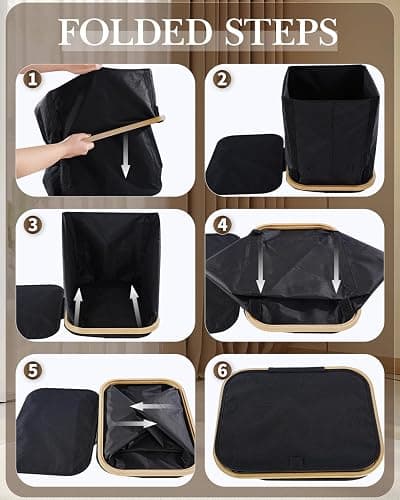 FOLDED STEPS

1

2

3

4

5

6