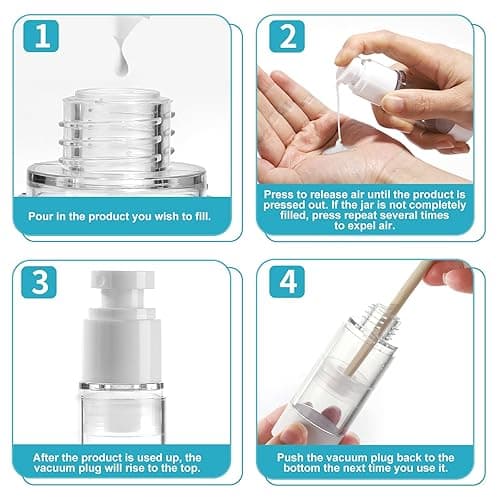 1

Pour in the product you wish to fill.

2

Press to release air until the product is pressed out. If the jar is not completely filled, press repeat several times to expel air.

3

After the product is used up, the vacuum plug will rise to the top.

4

Push the vacuum plug back to the bottom the next time you use it.