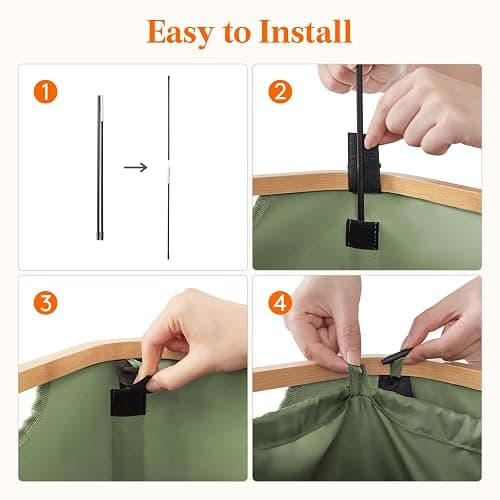 Easy to Install

1

2

3

4