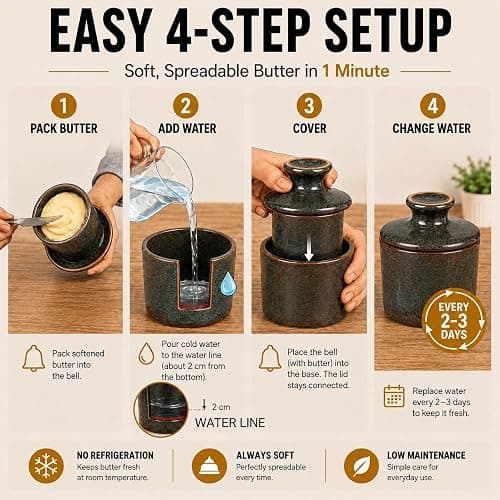 EASY 4-STEP SETUP

Soft, Spreadable Butter in 1 Minute

1
PACK BUTTER

Pack softened butter into the bell.

2
ADD WATER

Pour cold water to the water line (about 2 cm from the bottom).

2 cm
WATER LINE

3
COVER

Place the bell (with butter) into the base. The lid stays connected.

4
CHANGE WATER

EVERY 2–3 DAYS

Replace water every 2–3 days to keep it fresh.

NO REFRIGERATION
Keeps butter fresh at room temperature.

ALWAYS SOFT
Perfectly spreadable every time.

LOW MAINTENANCE
Simple care for everyday use.