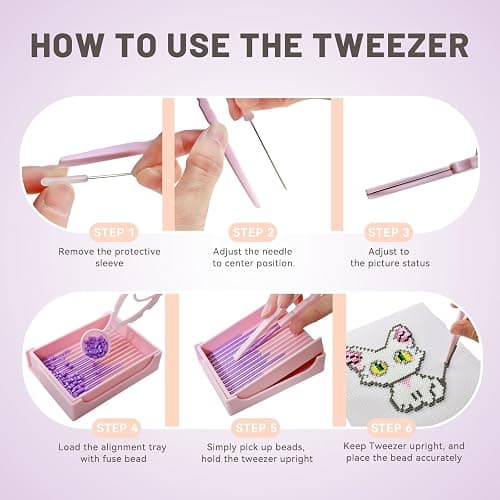 HOW TO USE THE TWEEZER

STEP 1
Remove the protective sleeve

STEP 2
Adjust the needle to center position.

STEP 3
Adjust to the picture status

STEP 4
Load the alignment tray with fuse bead

STEP 5
Simply pick up beads, hold the tweezer upright

STEP 6
Keep Tweezer upright, and place the bead accurately