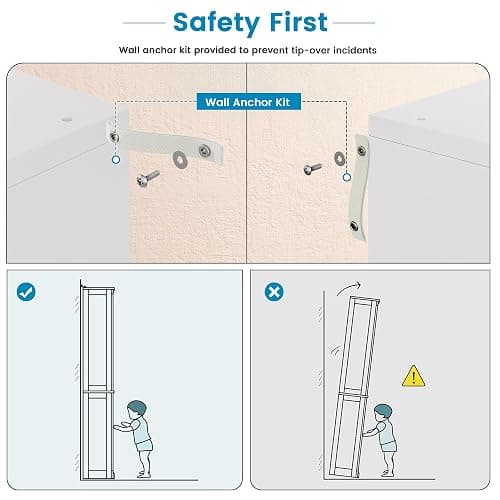 Safety First

Wall anchor kit provided to prevent tip-over incidents

Wall Anchor Kit