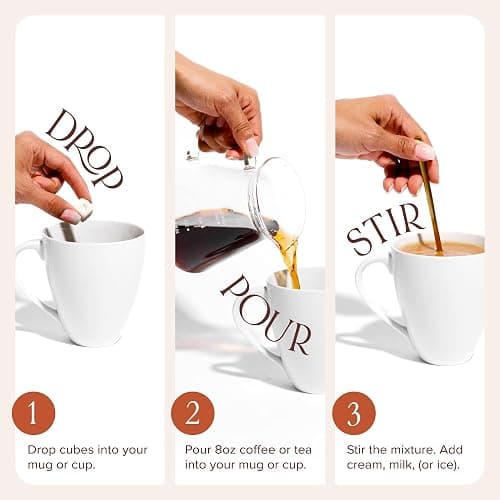 DROP

1

Drop cubes into your mug or cup.

POUR

2

Pour 8oz coffee or tea into your mug or cup.

STIR

3

Stir the mixture. Add cream, milk, (or ice).