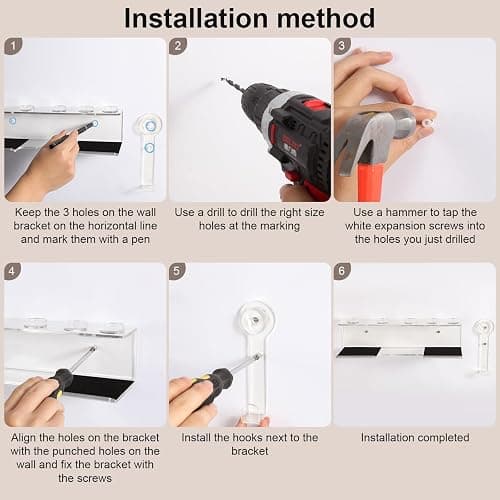 Installation method

1

Keep the 3 holes on the wall bracket on the horizontal line and mark them with a pen

2

Use a drill to drill the right size holes at the marking

3

Use a hammer to tap the white expansion screws into the holes you just drilled

4

Align the holes on the bracket with the punched holes on the wall and fix the bracket with the screws

5

Install the hooks next to the bracket

6

Installation completed