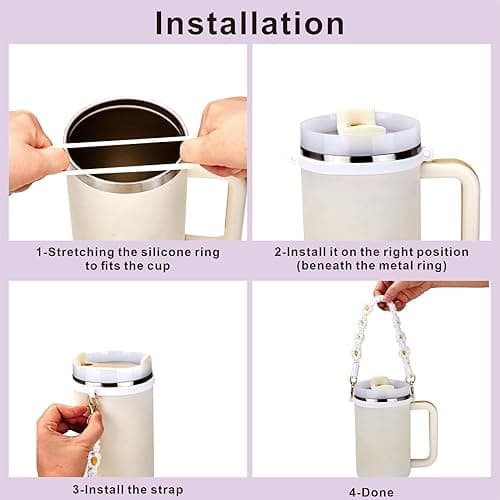 Installation

1-Stretching the silicone ring to fits the cup

2-Install it on the right position (beneath the metal ring)

3-Install the strap

4-Done