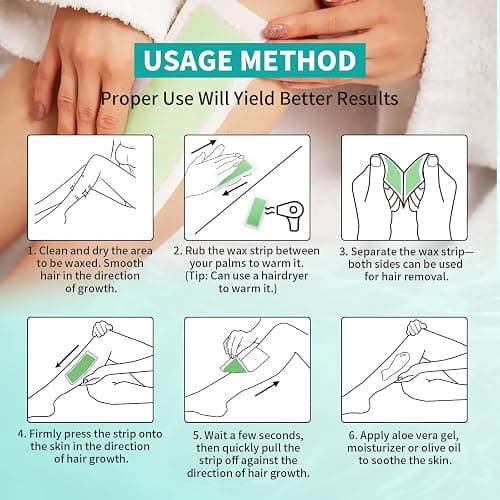 USAGE METHOD

Proper Use Will Yield Better Results

1. Clean and dry the area to be waxed. Smooth hair in the direction of growth.

2. Rub the wax strip between your palms to warm it. (Tip: Can use a hairdryer to warm it.)

3. Separate the wax strip—both sides can be used for hair removal.

4. Firmly press the strip onto the skin in the direction of hair growth.

5. Wait a few seconds, then quickly pull the strip off against the direction of hair growth.

6. Apply aloe vera gel, moisturizer or olive oil to soothe the skin.