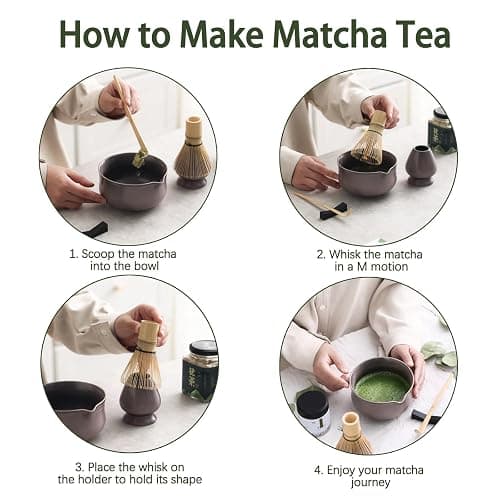 How to Make Matcha Tea

1. Scoop the matcha into the bowl

2. Whisk the matcha in a M motion

3. Place the whisk on the holder to hold its shape

4. Enjoy your matcha journey