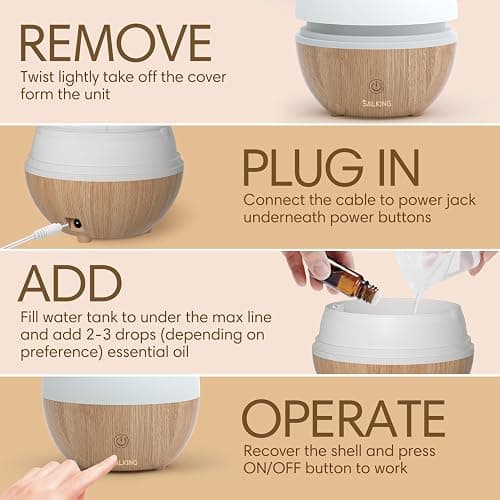 REMOVE
Twist lightly take off the cover form the unit

SALKING

PLUG IN
Connect the cable to power jack underneath power buttons

ADD
Fill water tank to under the max line and add 2-3 drops (depending on preference) essential oil

OPERATE
Recover the shell and press ON/OFF button to work

SALKING