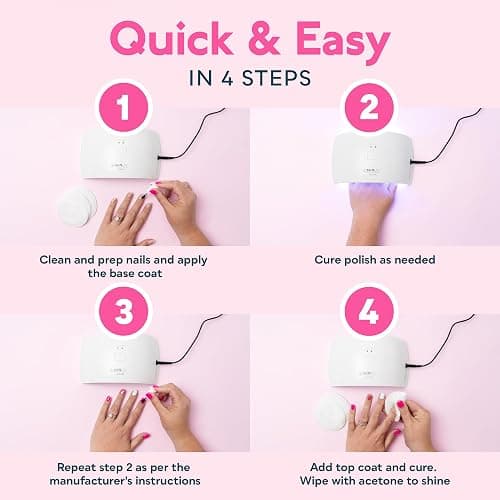 Quick & Easy

IN 4 STEPS

1

Clean and prep nails and apply the base coat

2

Cure polish as needed

3

Repeat step 2 as per the manufacturer's instructions

4

Add top coat and cure. Wipe with acetone to shine