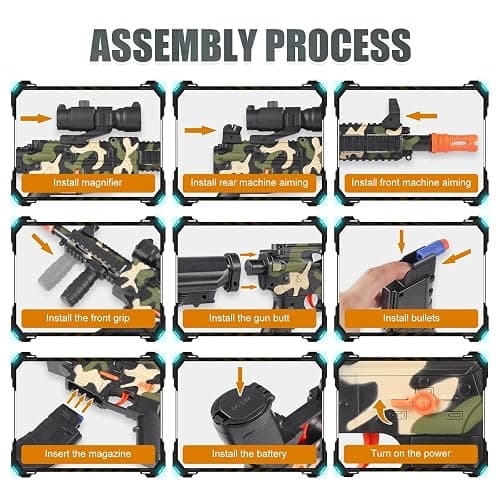 ASSEMBLY PROCESS

Install magnifier

Install rear machine aiming

Install front machine aiming

Install the front grip

Install the gun butt

Install bullets

Insert the magazine

Install the battery

Turn on the power