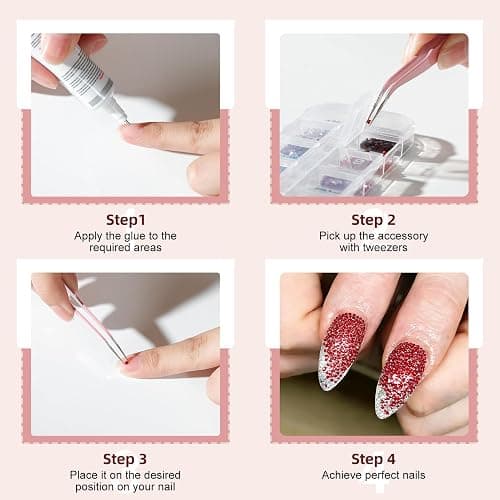 Step1
Apply the glue to the required areas

Step 2
Pick up the accessory with tweezers

Step 3
Place it on the desired position on your nail

Step 4
Achieve perfect nails