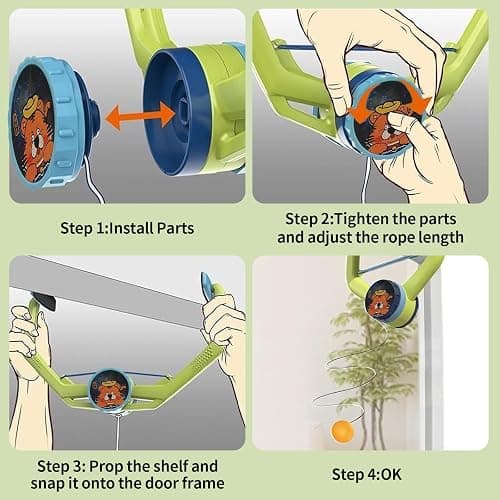 Step 1:Install Parts

Step 2:Tighten the parts and adjust the rope length

Step 3: Prop the shelf and snap it onto the door frame

Step 4:OK