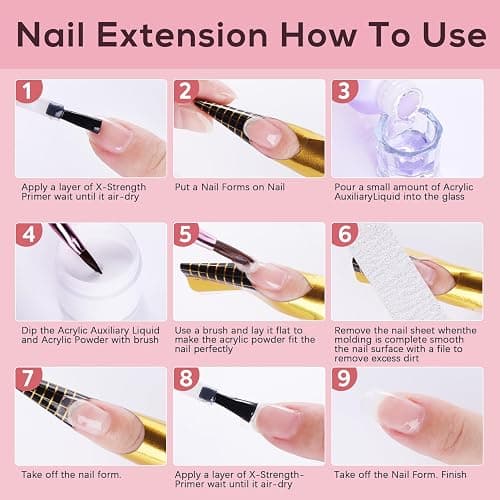 Nail Extension How To Use

1

Apply a layer of X-Strength Primer wait until it air-dry

2

Put a Nail Forms on Nail

3

Pour a small amount of Acrylic AuxiliaryLiquid into the glass

4

Dip the Acrylic Auxiliary Liquid and Acrylic Powder with brush

5

Use a brush and lay it flat to make the acrylic powder fit the nail perfectly

6

Remove the nail sheet whenthe molding is complete smooth the nail surface with a file to remove excess dirt

7

Take off the nail form.

8

Apply a layer of X-Strength-Primer wait until it air-dry

9

Take off the Nail Form. Finish