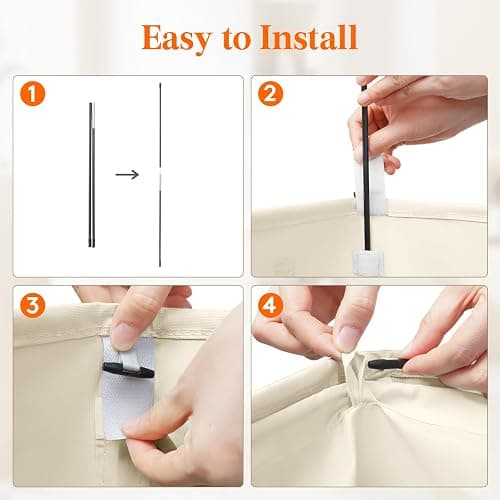 Easy to Install

1

2

3

4