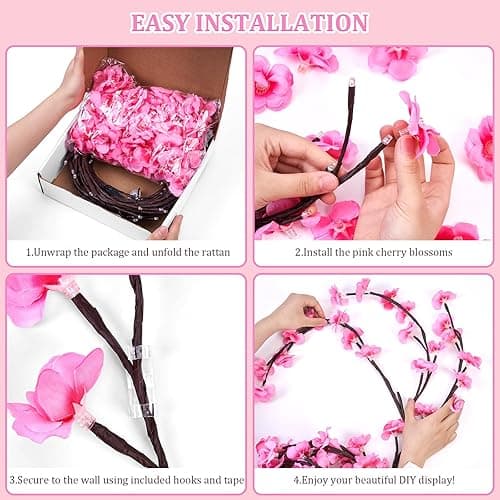 EASY INSTALLATION

1.Unwrap the package and unfold the rattan

2.Install the pink cherry blossoms

3.Secure to the wall using included hooks and tape

4.Enjoy your beautiful DIY display!