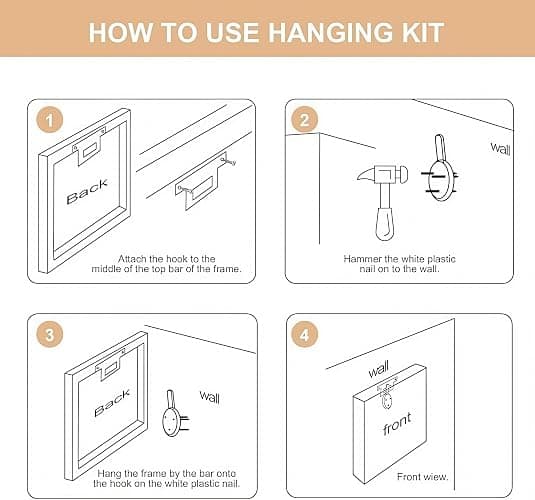 HOW TO USE HANGING KIT

1

Back

Attach the hook to the middle of the top bar of the frame.

2

wall

Hammer the white plastic nail on to the wall.

3

Back

wall

Hang the frame by the bar onto the hook on the white plastic nail.

4

wall

front

Front wiew.