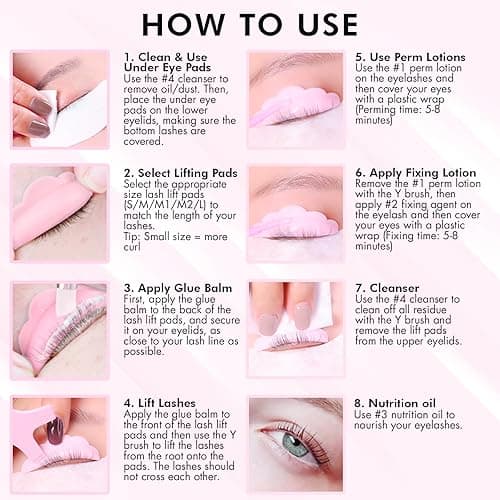 HOW TO USE

1. Clean & Use Under Eye Pads
Use the #4 cleanser to remove oil/dust. Then, place the under eye pads on the lower eyelids, making sure the bottom lashes are covered.

2. Select Lifting Pads
Select the appropriate size lash lift pads (S/M/M1/M2/L) to match the length of your lashes.
Tip: Small size = more curl

3. Apply Glue Balm
First, apply the glue balm to the back of the lash lift pads, and secure it on your eyelids, as close to your lash line as possible.

4. Lift Lashes
Apply the glue balm to the front of the lash lift pads and then use the Y brush to lift the lashes from the root onto the pads. The lashes should not cross each other.

5. Use Perm Lotions
Use the #1 perm lotion on the eyelashes and then cover your eyes with a plastic wrap (Perming time: 5-8 minutes)

6. Apply Fixing Lotion
Remove the #1 perm lotion with the Y brush, then apply #2 fixing agent on the eyelash and then cover your eyes with a plastic wrap (Fixing time: 5-8 minutes)

7. Cleanser
Use the #4 cleanser to clean off all residue with the Y brush and remove the lift pads from the upper eyelids.

8. Nutrition oil
Use #3 nutrition oil to nourish your eyelashes.