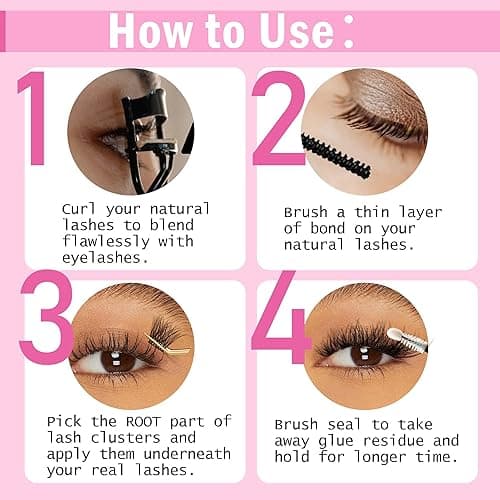 How to Use :

1

Curl your natural lashes to blend flawlessly with eyelashes.

2

Brush a thin layer of bond on your natural lashes.

3

Pick the ROOT part of lash clusters and apply them underneath your real lashes.

4

Brush seal to take away glue residue and hold for longer time.