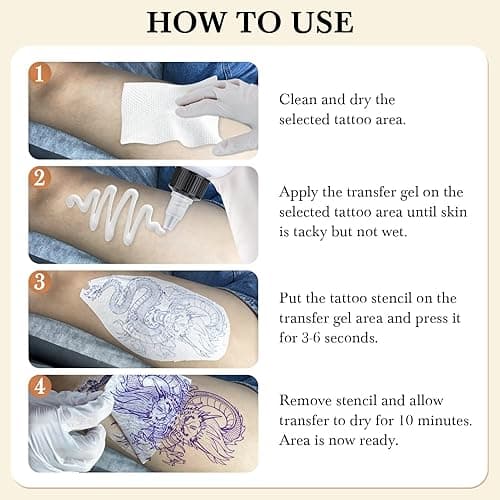 HOW TO USE

1

Clean and dry the selected tattoo area.

2

Apply the transfer gel on the selected tattoo area until skin is tacky but not wet.

3

Put the tattoo stencil on the transfer gel area and press it for 3-6 seconds.

4

Remove stencil and allow transfer to dry for 10 minutes. Area is now ready.