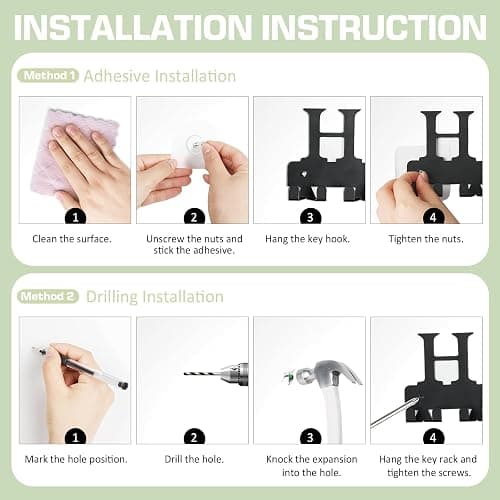 INSTALLATION INSTRUCTION

Method 1 Adhesive Installation

1
Clean the surface.

2
Unscrew the nuts and stick the adhesive.

3
Hang the key hook.

4
Tighten the nuts.

Method 2 Drilling Installation

1
Mark the hole position.

2
Drill the hole.

3
Knock the expansion into the hole.

4
Hang the key rack and tighten the screws.