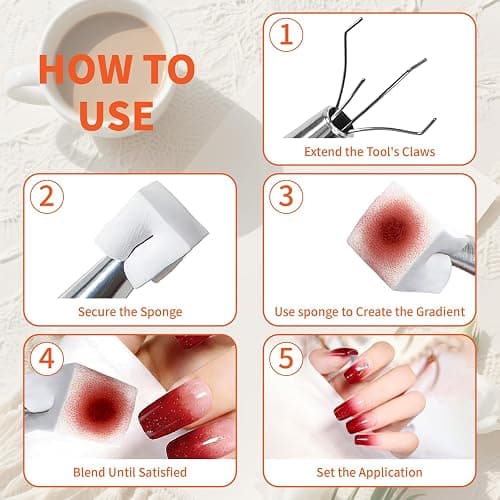 HOW TO USE

1
Extend the Tool's Claws

2
Secure the Sponge

3
Use sponge to Create the Gradient

4
Blend Until Satisfied

5
Set the Application