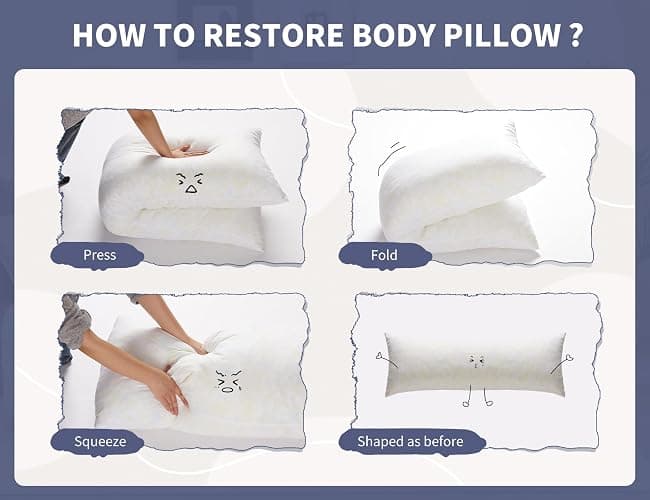 HOW TO RESTORE BODY PILLOW ?

Press

Fold

Squeeze

Shaped as before